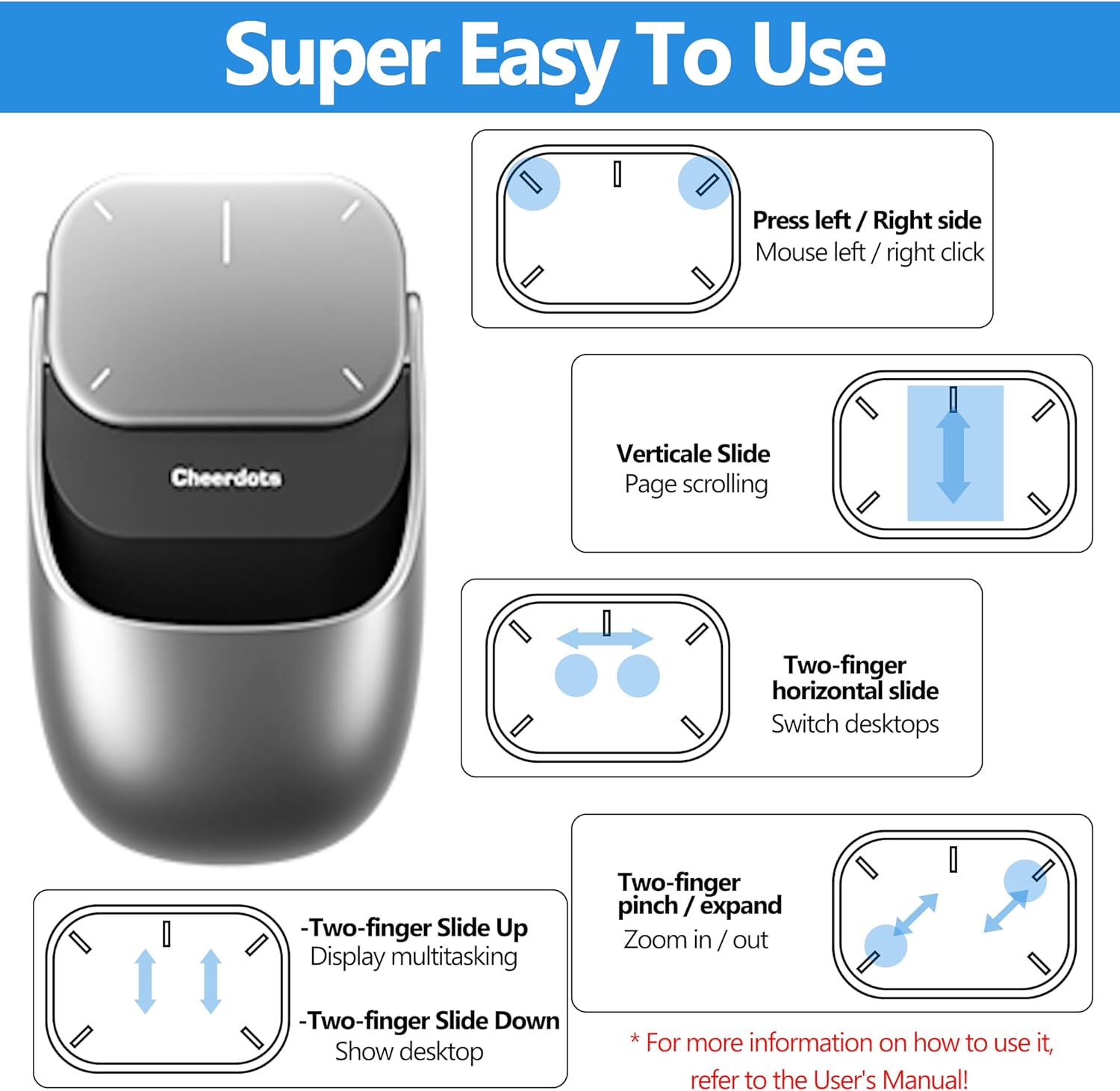 Super Easy To Use

Cheerdots

Press left / Right side
Mouse left / right click

Verticale Slide
Page scrolling

Two-finger horizontal slide
Switch desktops

Two-finger pinch / expand
Zoom in / out

-Two-finger Slide Up
Display multitasking

-Two-finger Slide Down
Show desktop

* For more information on how to use it, refer to the User's Manual!